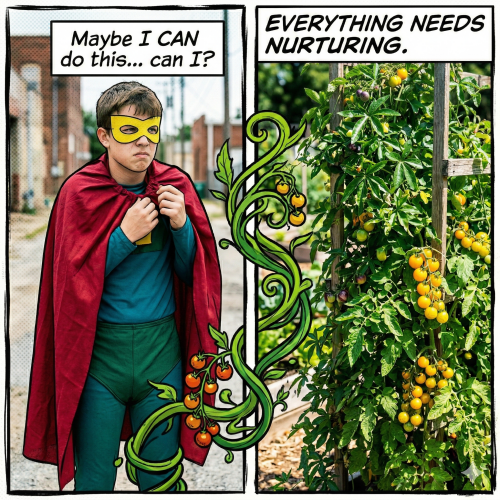 Maybe I CAN do this... can I?

EVERYTHING NEEDS NURTURING.